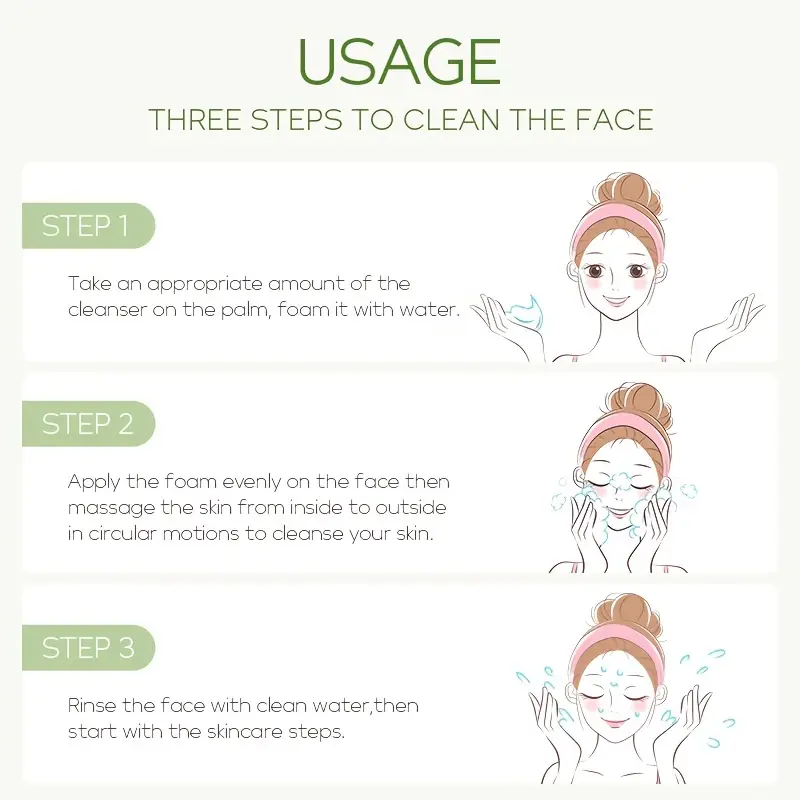 USAGE
THREE STEPS TO CLEAN THE FACE

STEP 1

Take an appropriate amount of the cleanser on the palm, foam it with water.

STEP 2

Apply the foam evenly on the face then massage the skin from inside to outside in circular motions to cleanse your skin.

STEP 3

Rinse the face with clean water,then start with the skincare steps.